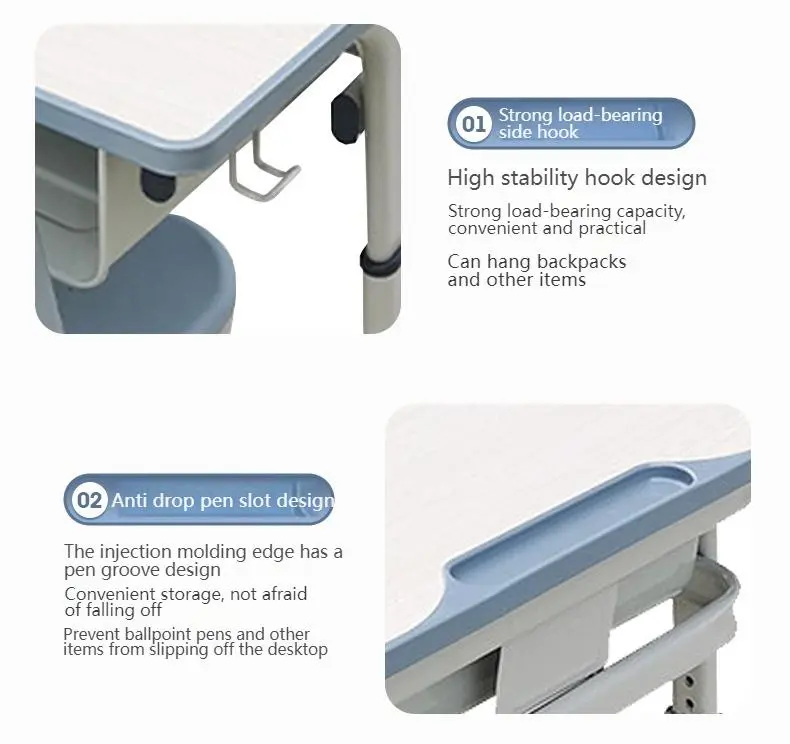 01 Strong load-bearing side hook

High stability hook design

Strong load-bearing capacity, convenient and practical

Can hang backpacks and other items

02 Anti drop pen slot design

The injection molding edge has a pen groove design

Convenient storage, not afraid of falling off

Prevent ballpoint pens and other items from slipping off the desktop